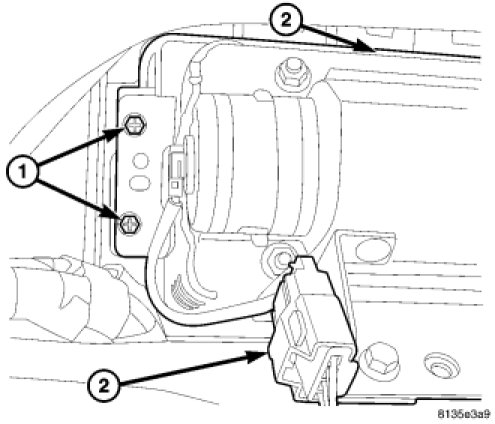 2
1
2
8135e3a9