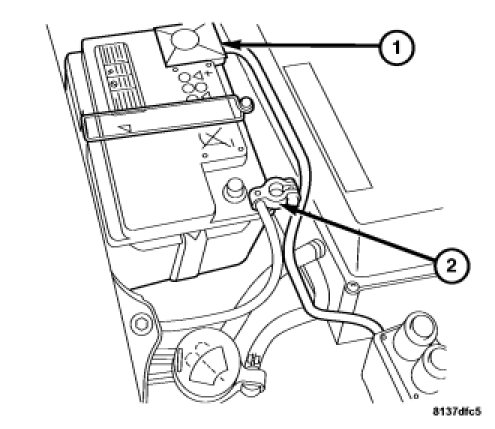 1

2

8137dfc5