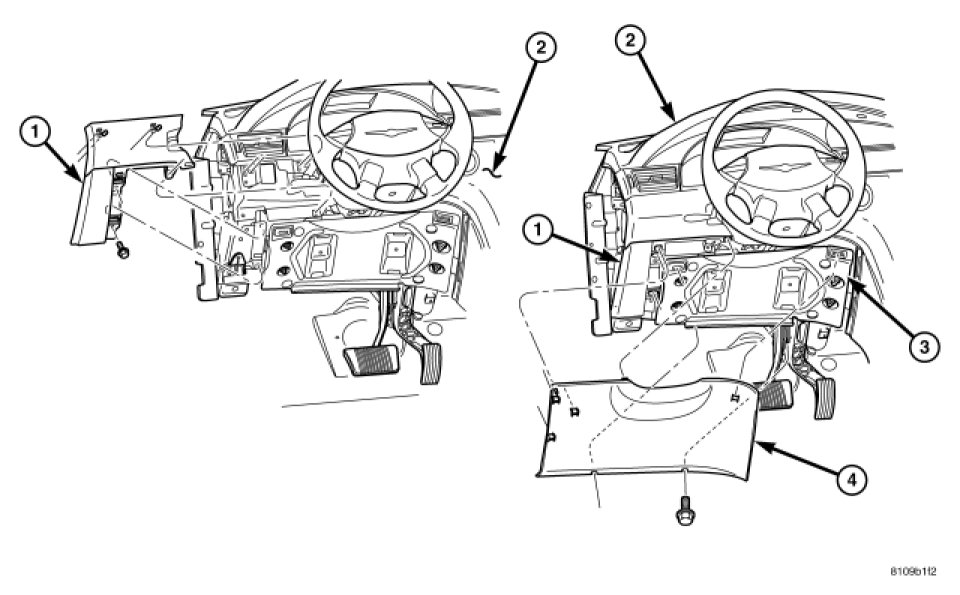 1
2
2
1
3
4
8109b1f2