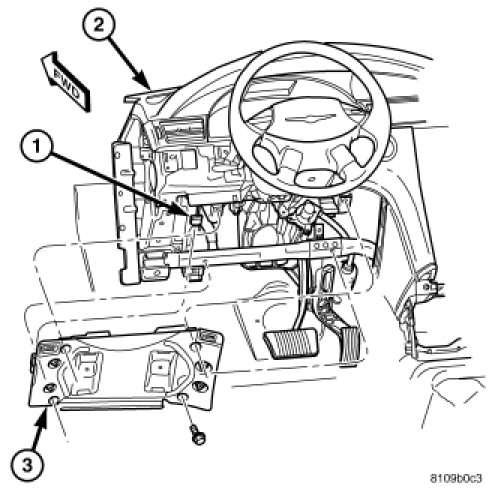 2

FWD

1

3

8109b0c3