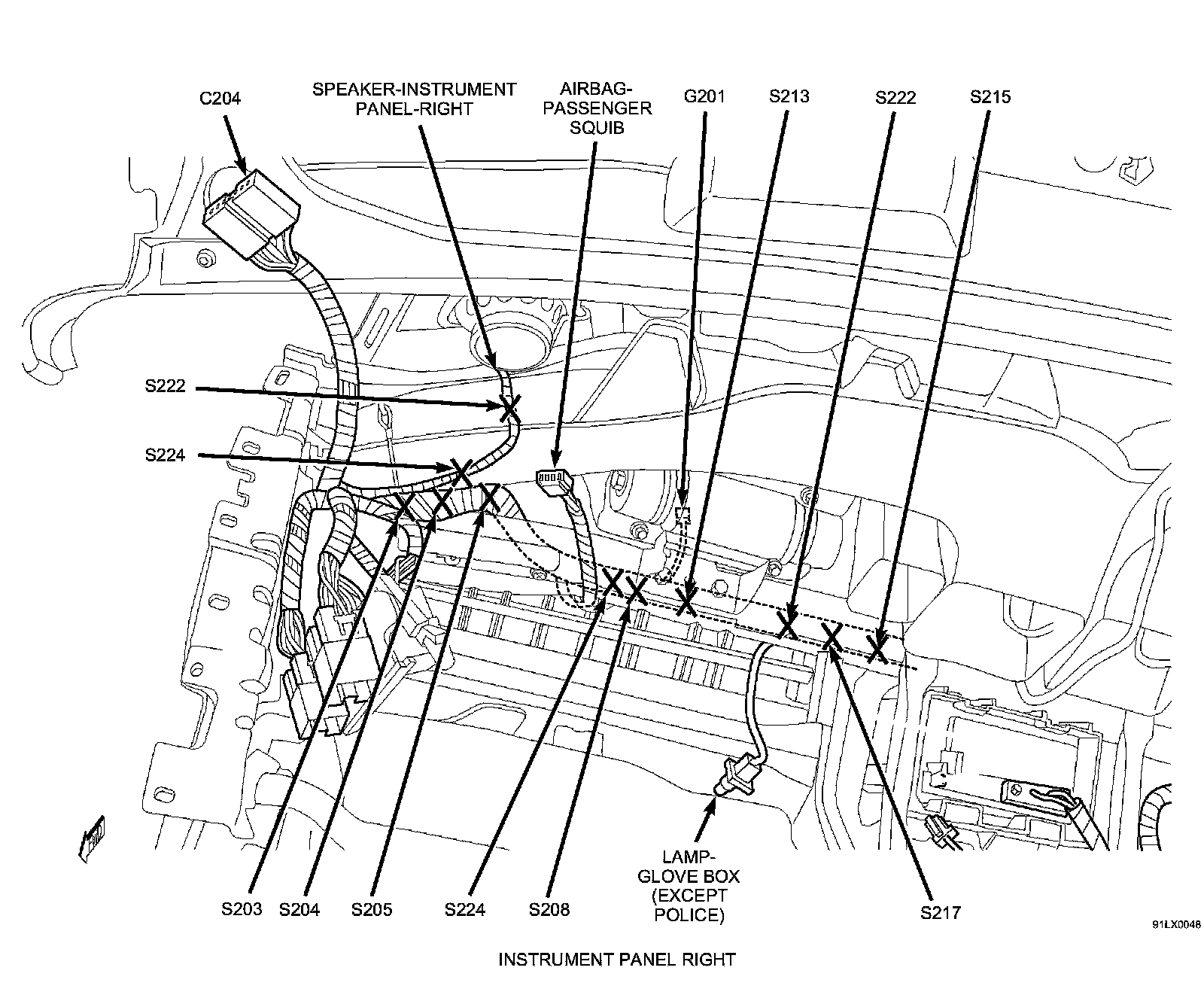 C204

SPEAKER-INSTRUMENT PANEL-RIGHT

AIRBAG-PASSENGER SQUIB

G201

S213

S222

S215

S222

S224

S203

S204

S205

S224

S208

LAMP-GLOVE BOX (EXCEPT POLICE)

S217

91LX0048

INSTRUMENT PANEL RIGHT