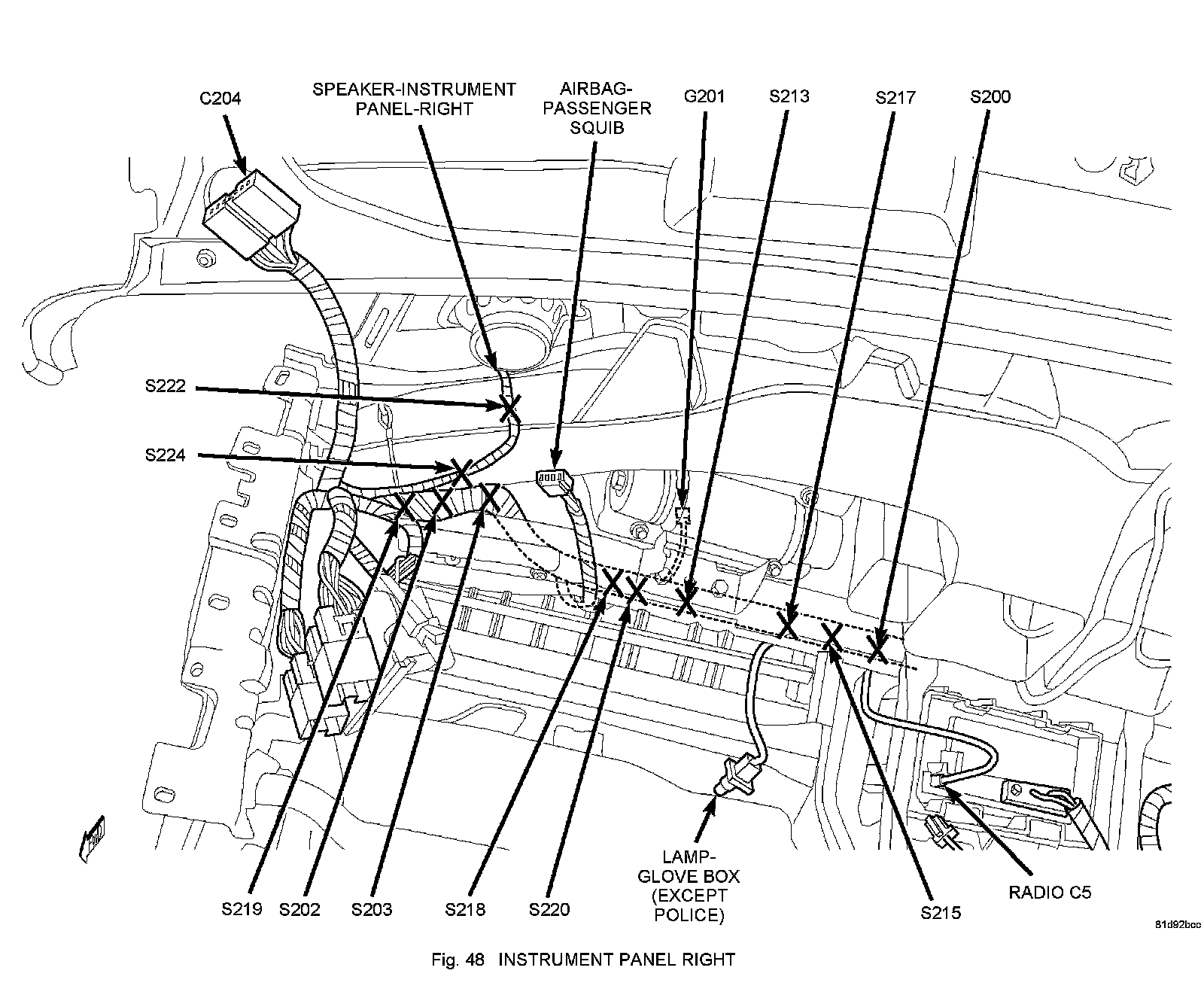 C204

SPEAKER-INSTRUMENT PANEL-RIGHT

AIRBAG-PASSENGER SQUIB

G201

S213

S217

S200

S222

S224

S219

S202

S203

S218

S220

LAMP-GLOVE BOX (EXCEPT POLICE)

S215

RADIO C5

81d92bcc

Fig. 48 INSTRUMENT PANEL RIGHT