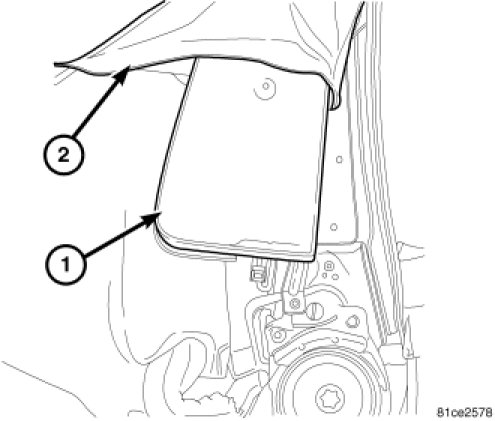 2

1

81ce2578