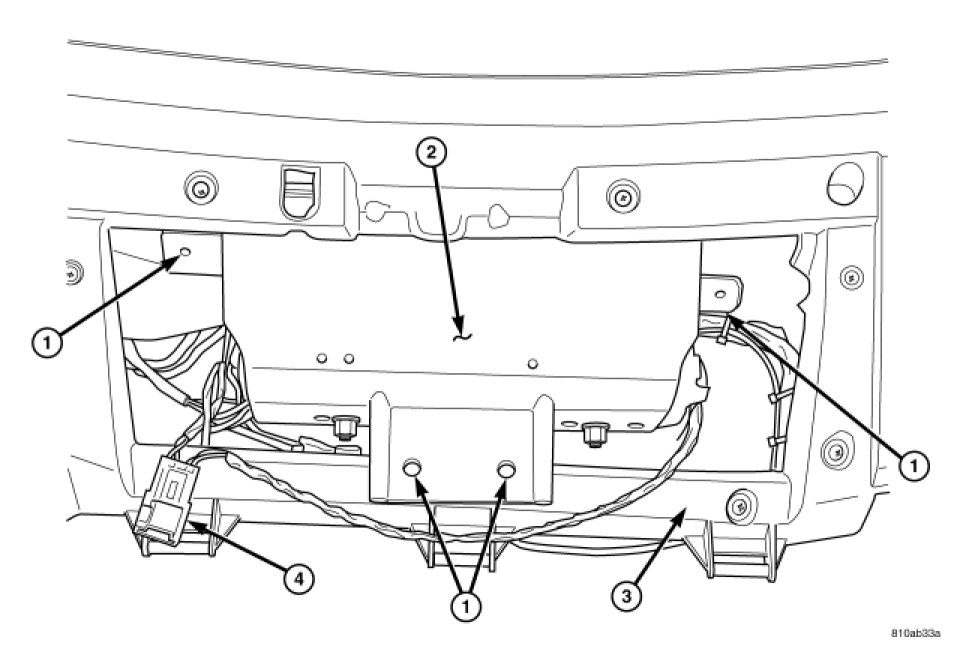 2
1
1
4
1
3
810ab33a