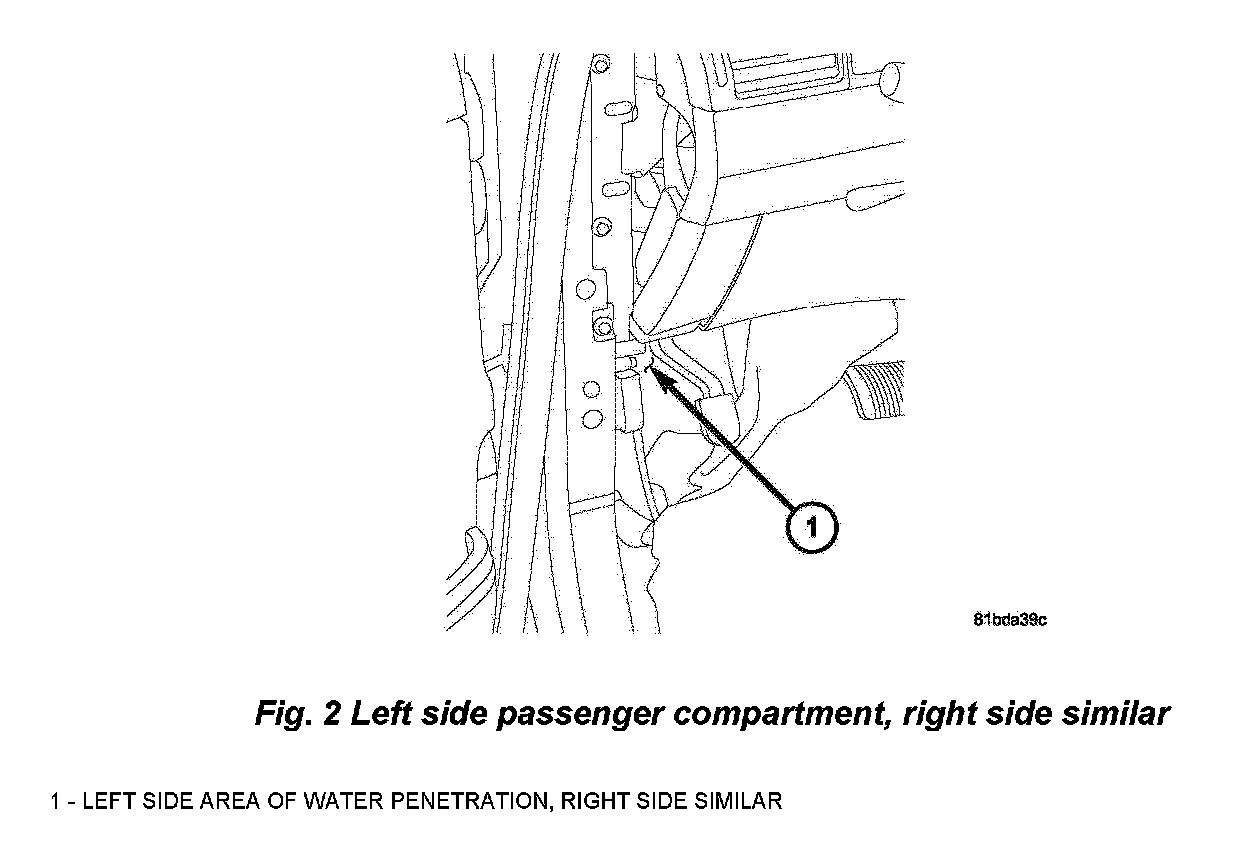 1

81bda39c

Fig. 2 Left side passenger compartment, right side similar

1 - LEFT SIDE AREA OF WATER PENETRATION, RIGHT SIDE SIMILAR