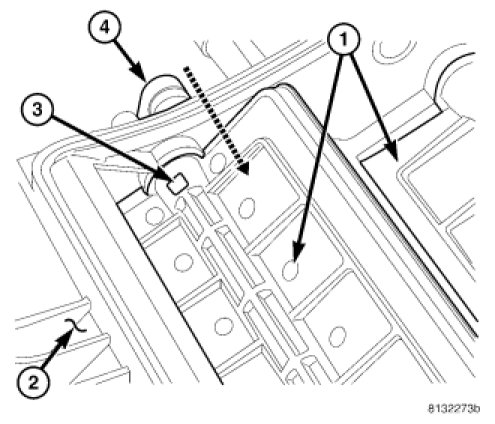 4
1
3
2
8132273b