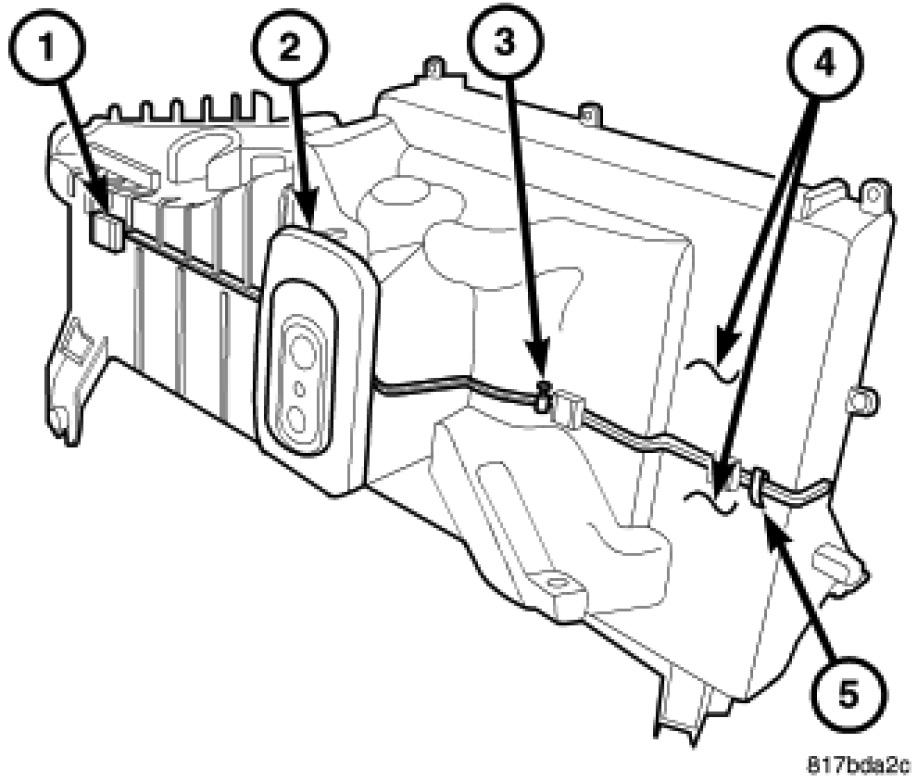 1
2
3
4
5
817bda2c