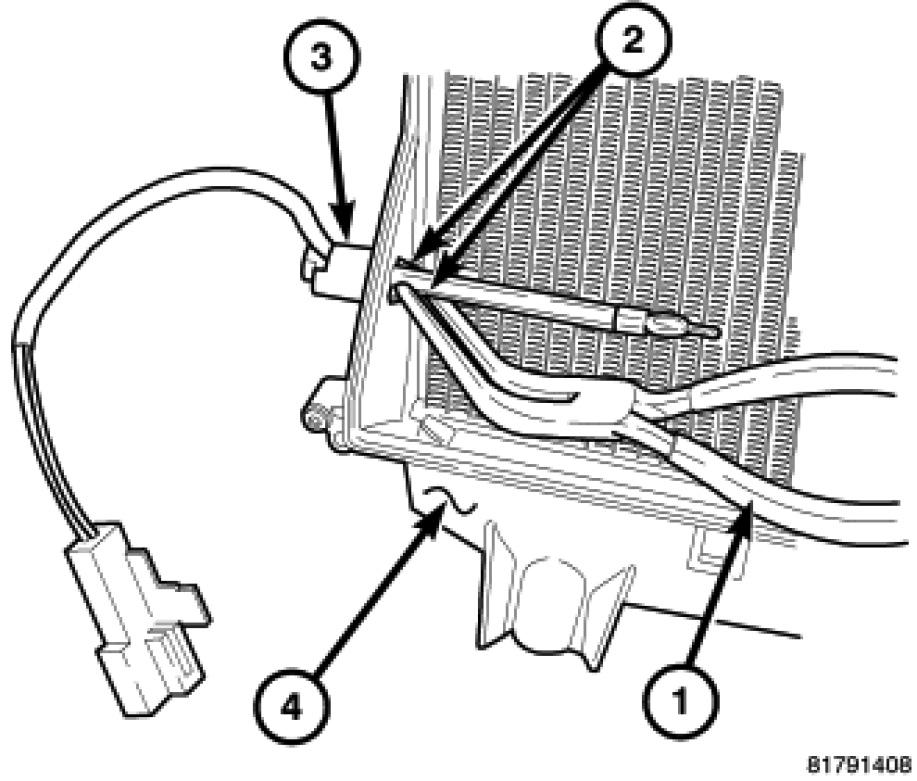 3
2
4
1
81791408