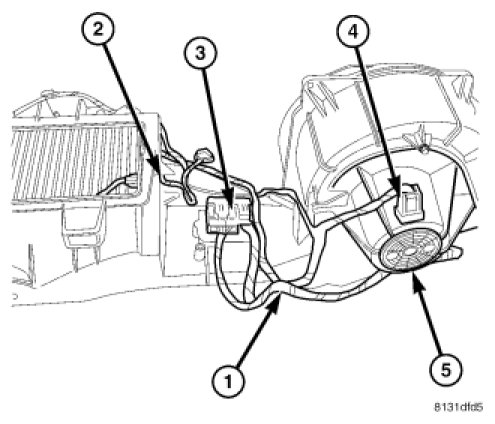 2
3
4
1
5
8131dfd5