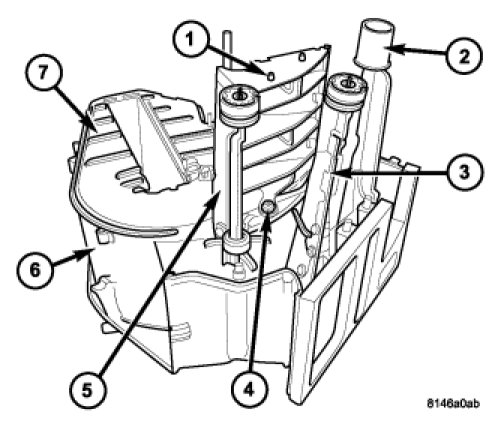 1
2
7
3
6
5
4
8146a0ab