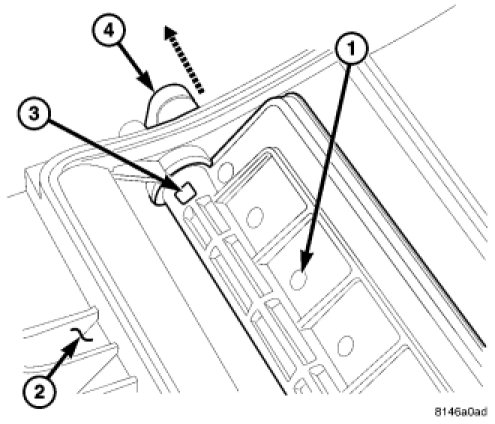 4
1
3
2
8146a0ad