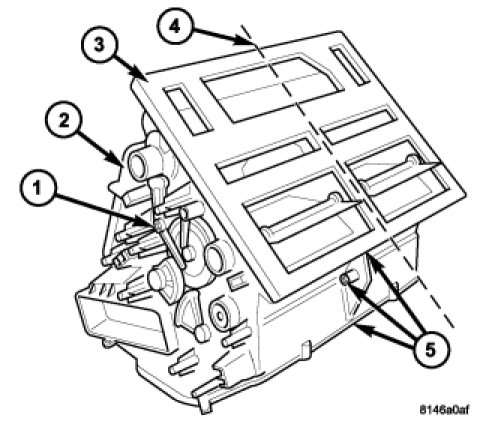 4
3
2
1
5
8146a0af