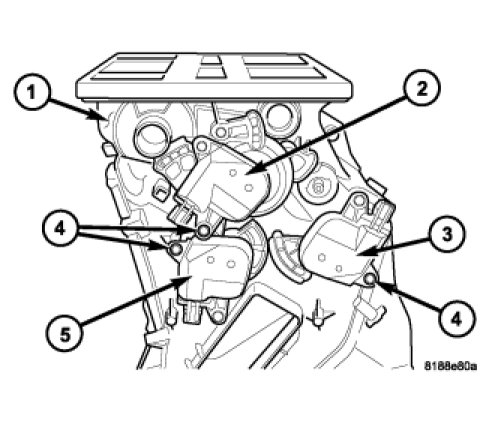 1
2
4
3
5
4
8188e80a