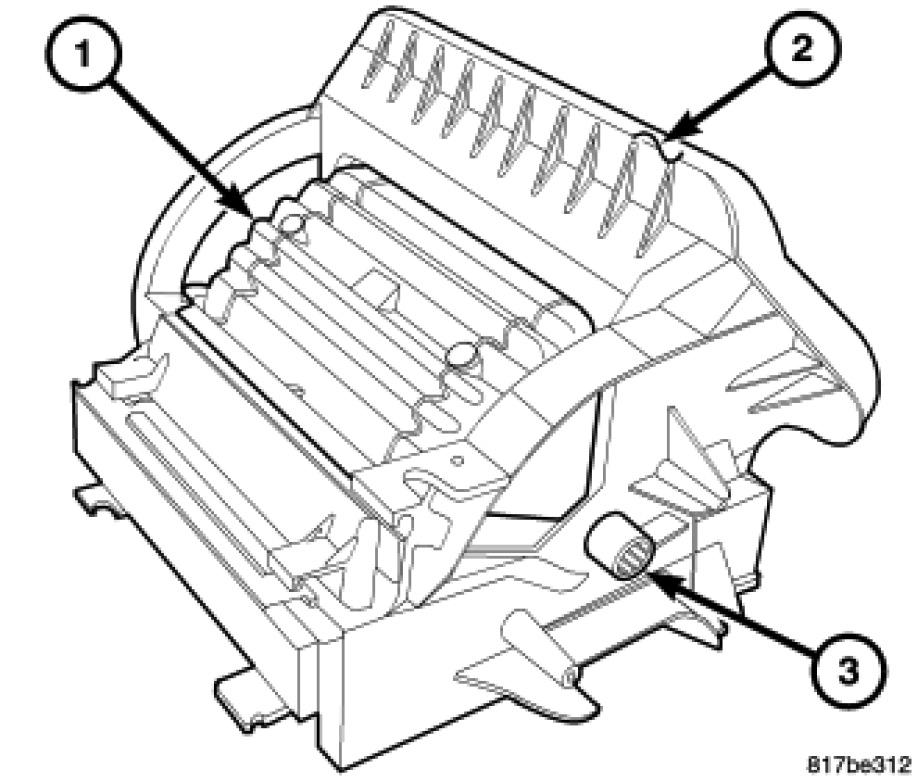 1
2
3
817be312