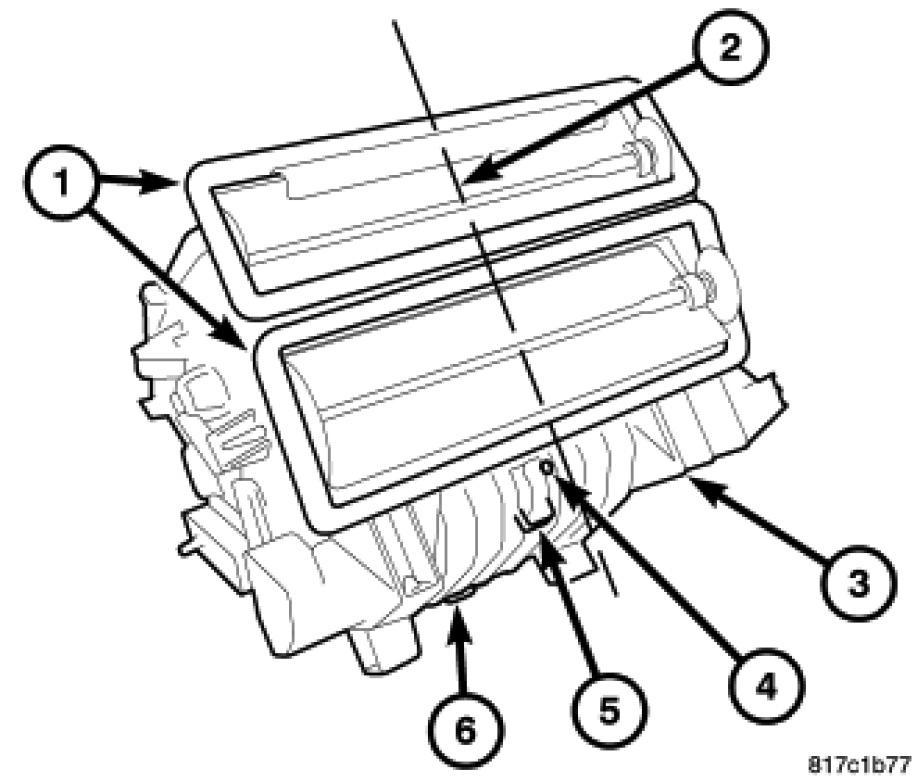 1
2
3
4
5
6
817c1b77