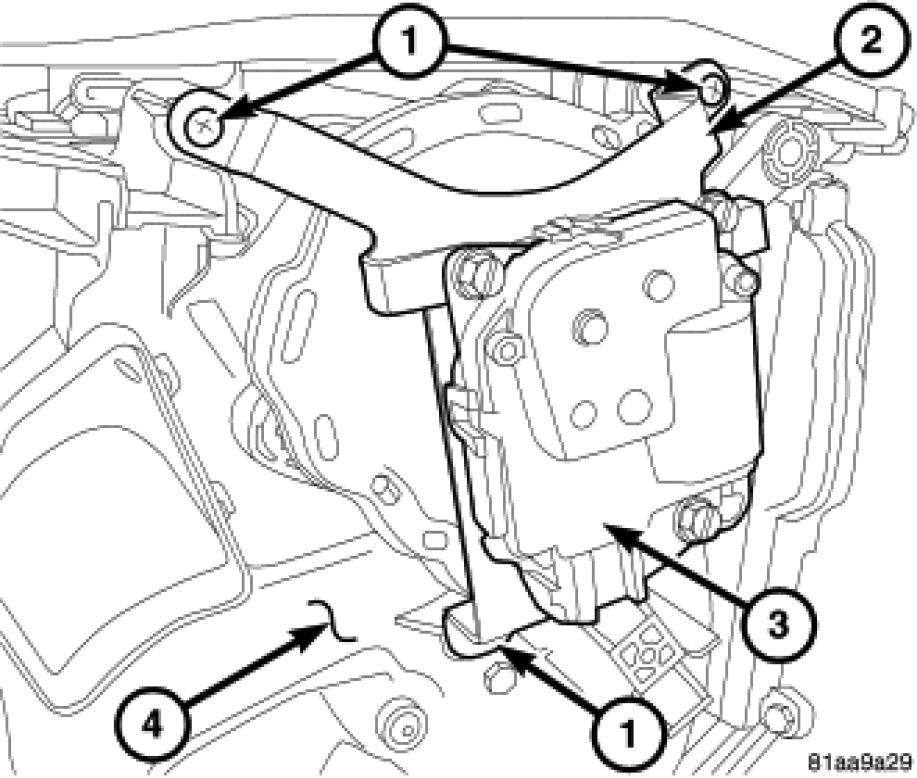 1
2
3
4
1
81aa9a29