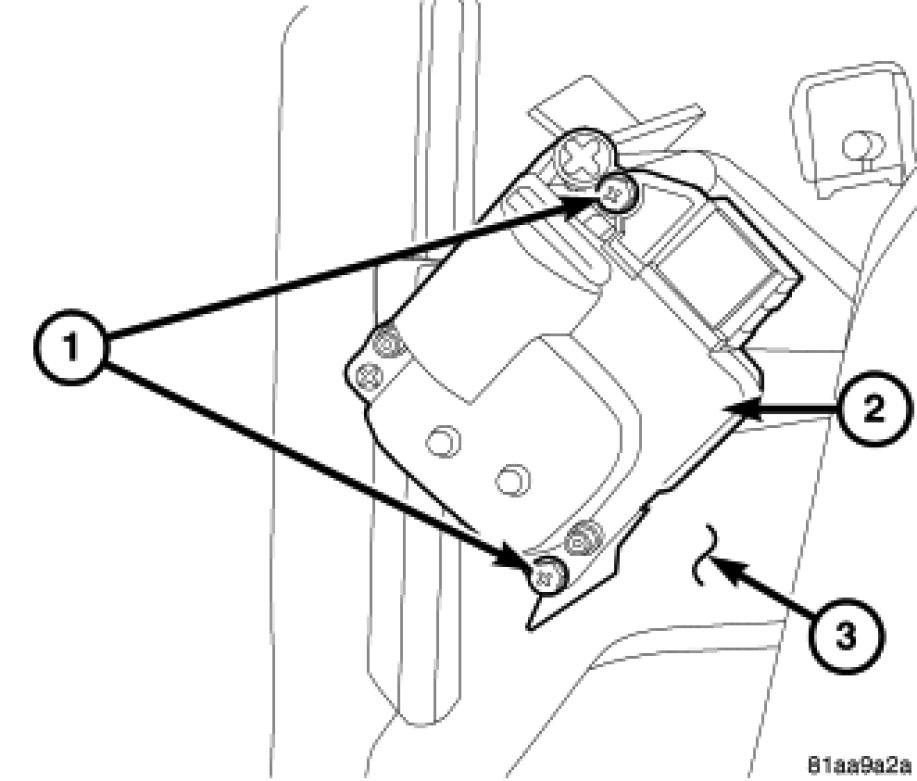 1
2
3
81aa9a2a