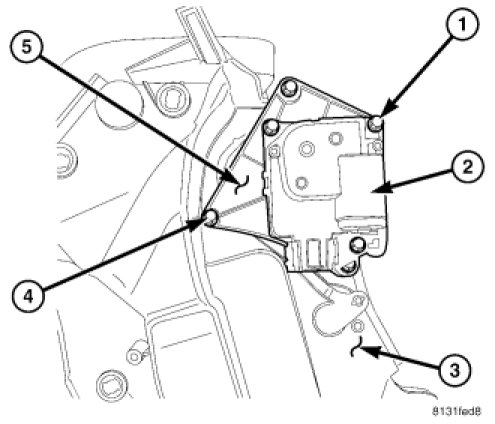 5
1
2
4
3
8131fed8