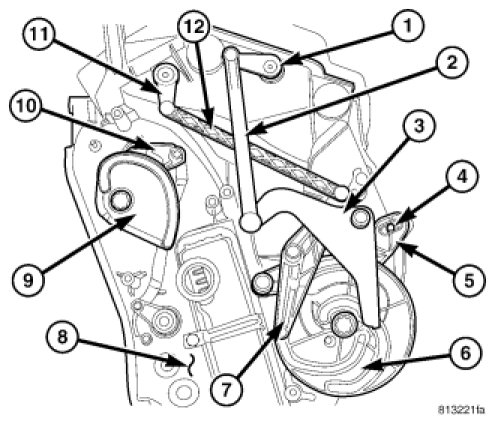 11
12
1
2
10
3
4
9
5
8
7
6
813221fa