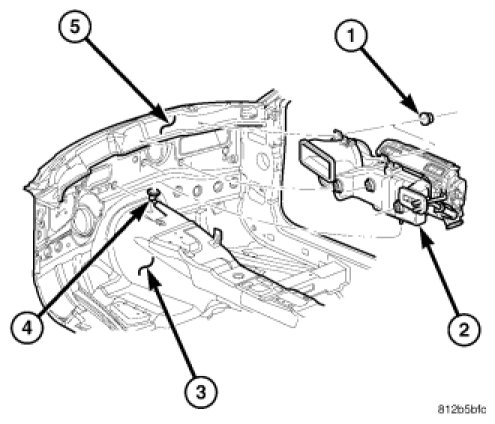 5
1
4
2
3
812b5bfc