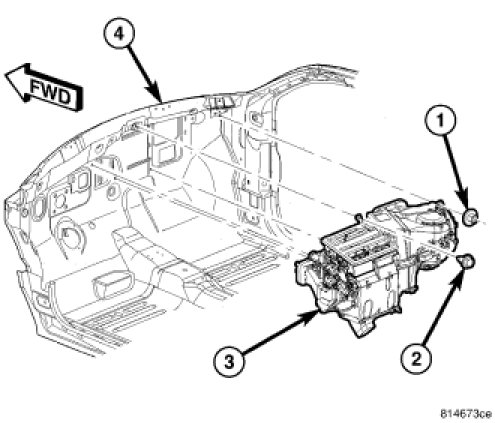 4
FWD
1
3
2
814673ce