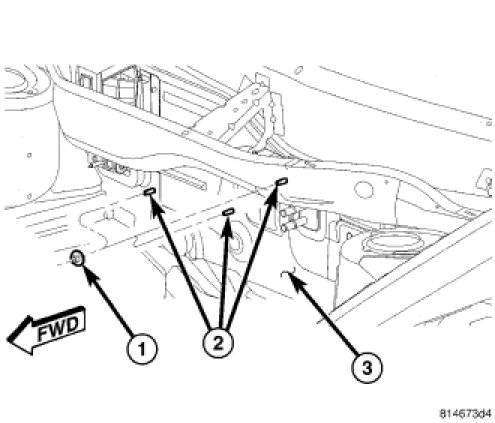 FWD
1
2
3
814673d4