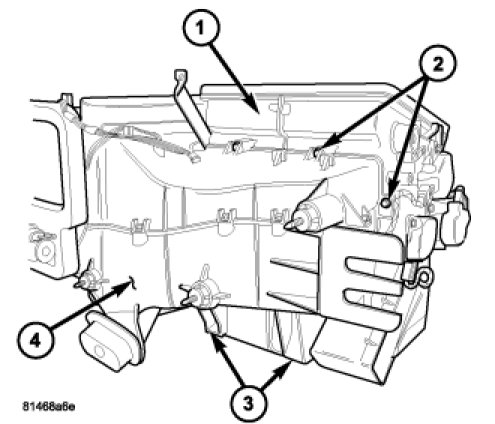 1
2
4
3
81468a6e