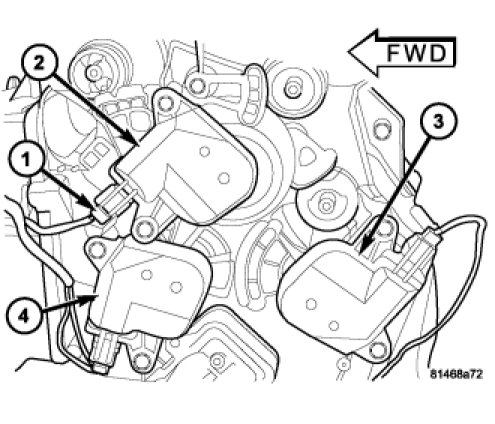 FWD

2

1

3

4

81468a72