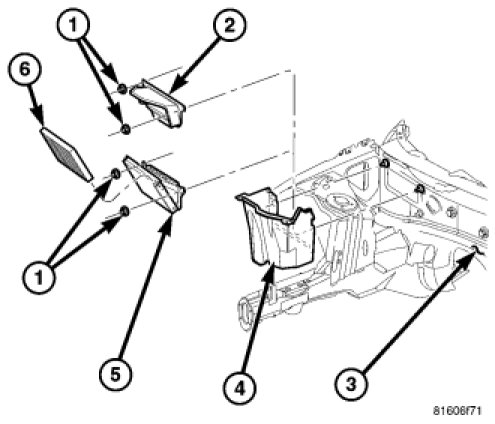 1
2
6
1
5
4
3
81606f71