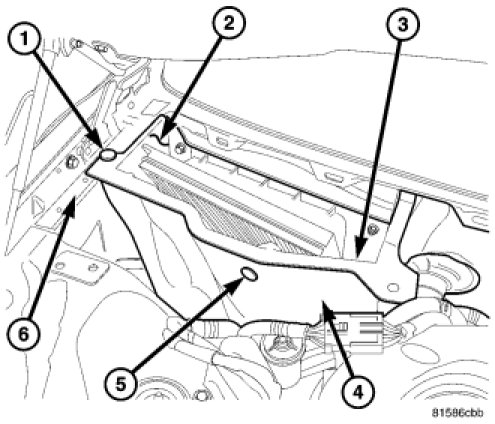 1
2
3
6
5
4
81586cbb