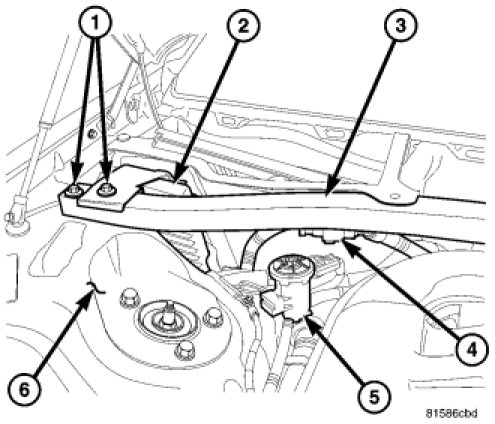 1
2
3
4
5
6
81586cbd