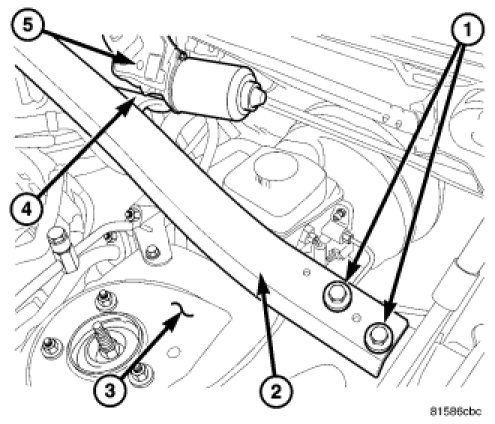 5
1
4
3
2
81586cbc