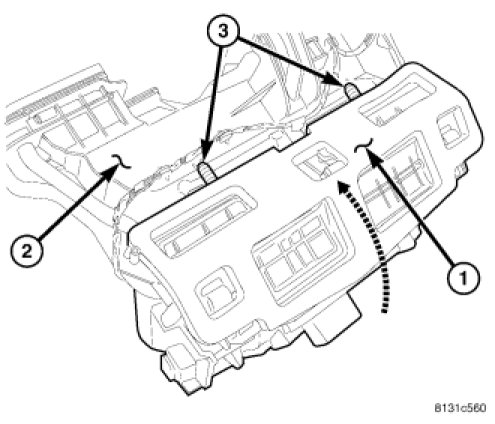 3
2
1
8131c560