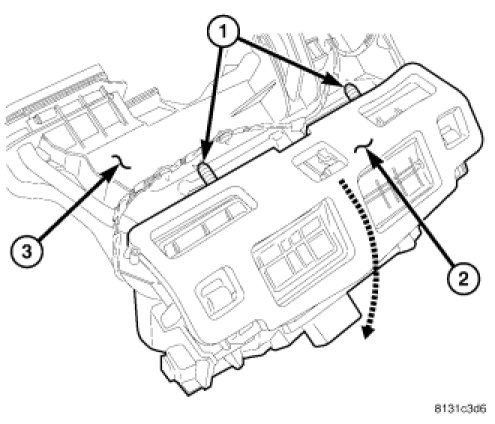 1
3
2
8131c3d6