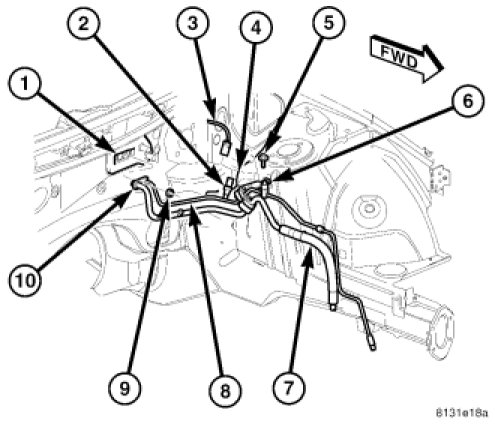 2
3
4
5
FWD
1
6
10
9
8
7
8131e18a