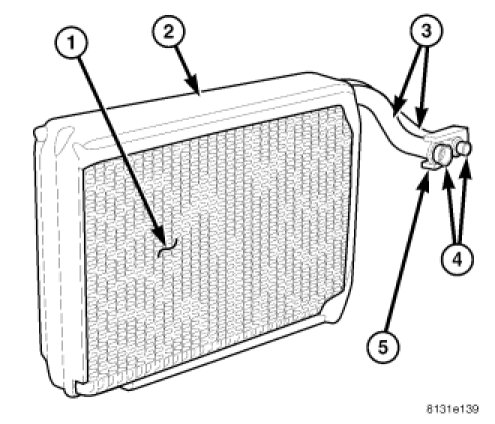 1
2
3
4
5
8131e139