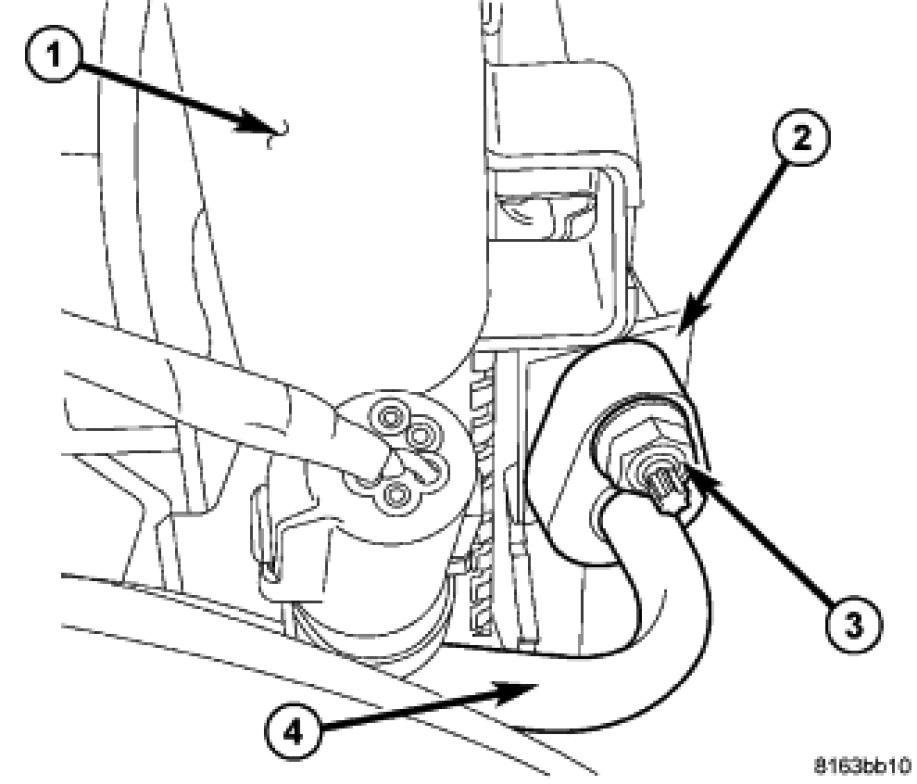 1
2
3
4
8163bb10