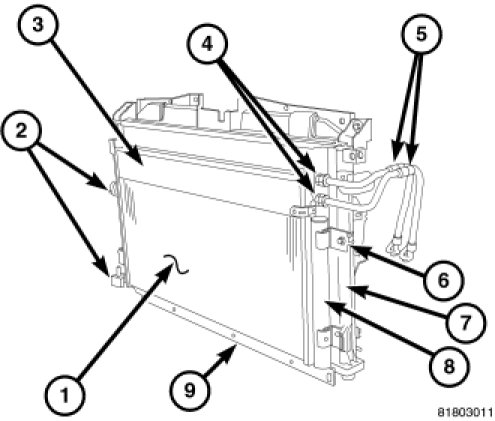 3
4
5
2
6
7
8
1
9
81803011