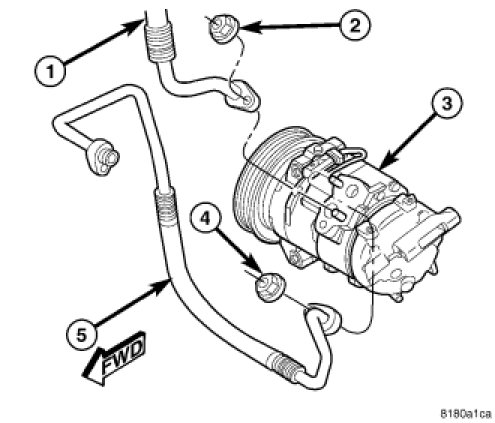 1
2
3
4
5
FWD
8180a1ca