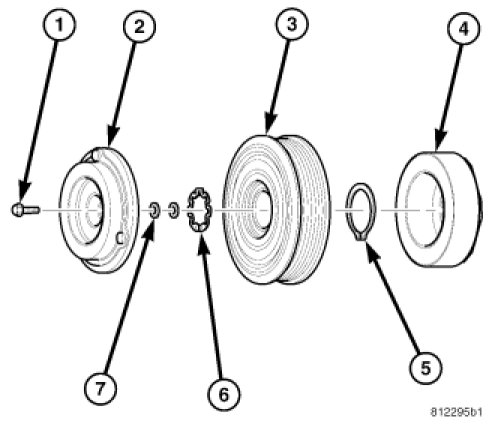 1
2
3
4
7
6
5
812295b1