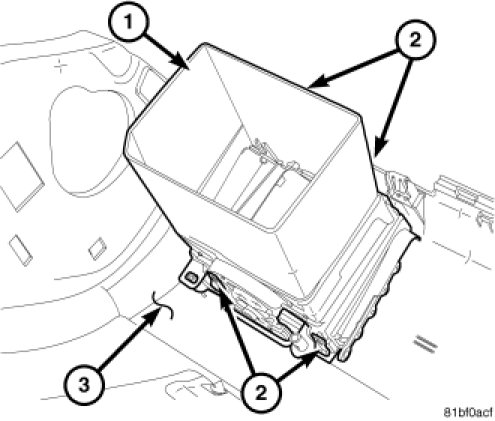 1
2
3
2
81bf0acf