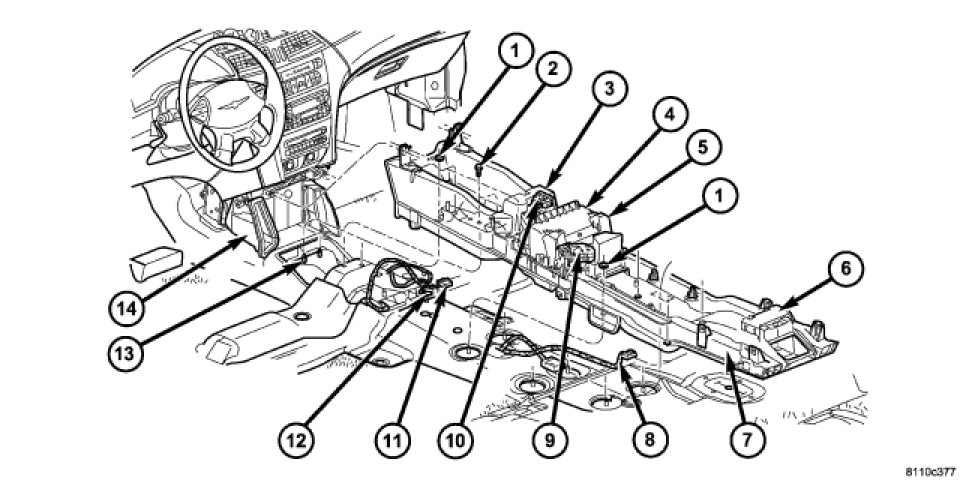 1
2
3
4
5
1
6
14
13
12
11
10
9
8
7
8110c377