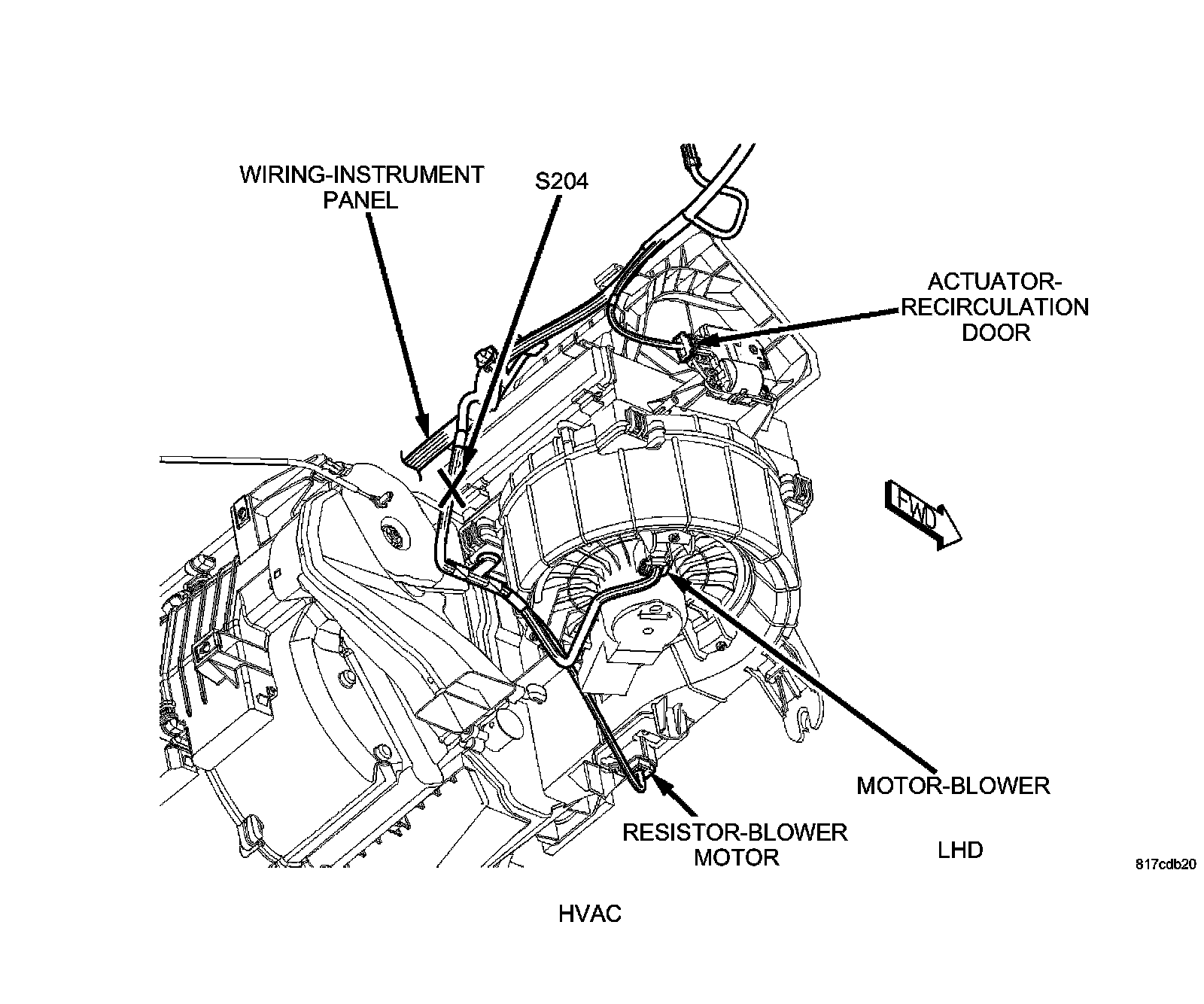 WIRING-INSTRUMENT PANEL

S204

ACTUATOR-RECIRCULATION DOOR

FWD

MOTOR-BLOWER

RESISTOR-BLOWER MOTOR

LHD

817cdb20

HVAC