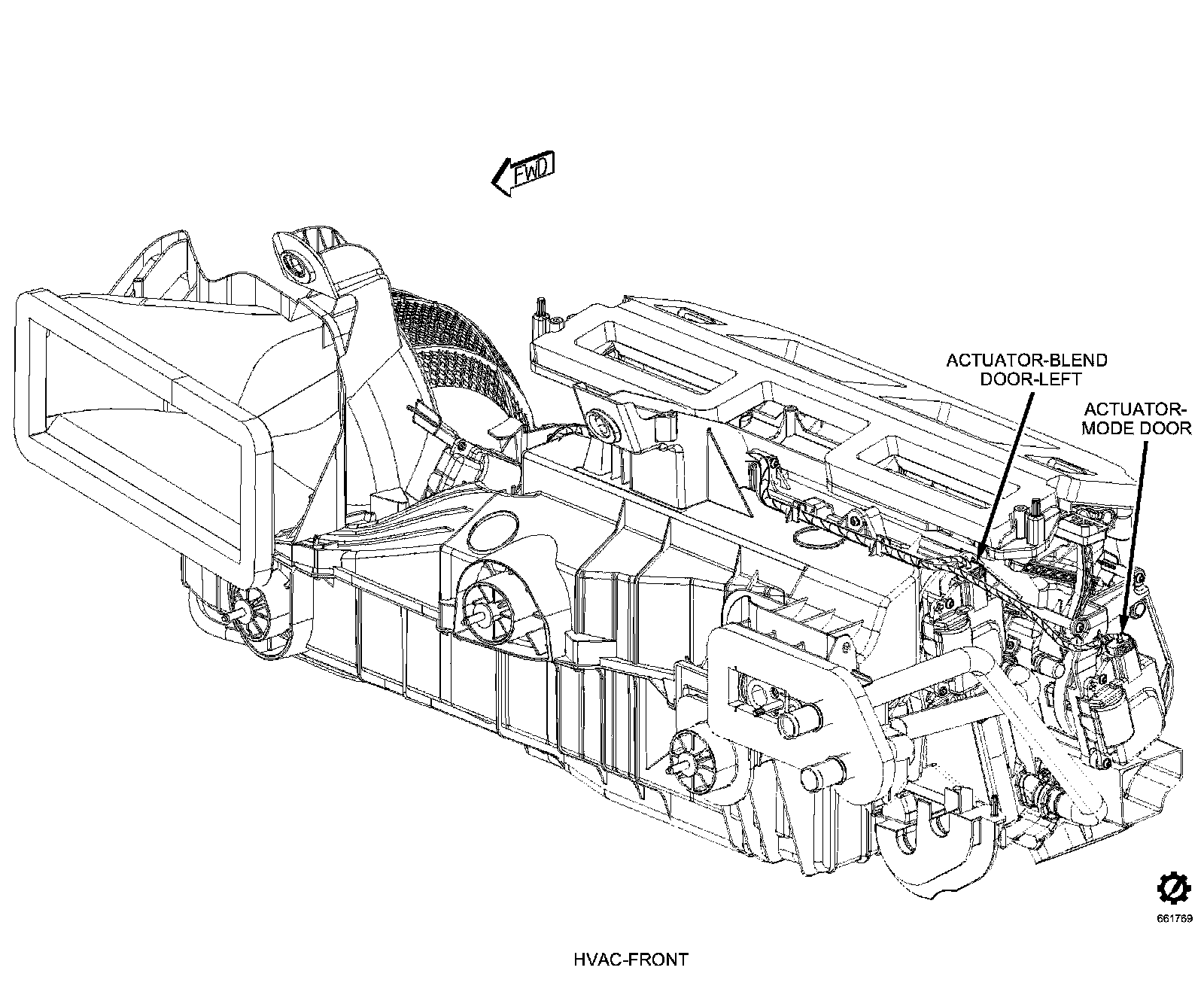 FWD

ACTUATOR-BLEND DOOR-LEFT

ACTUATOR-MODE DOOR

661769

HVAC-FRONT