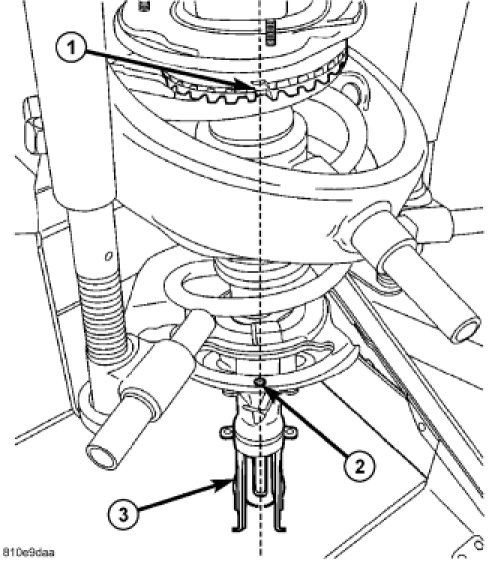 1
2
3
810e9daa