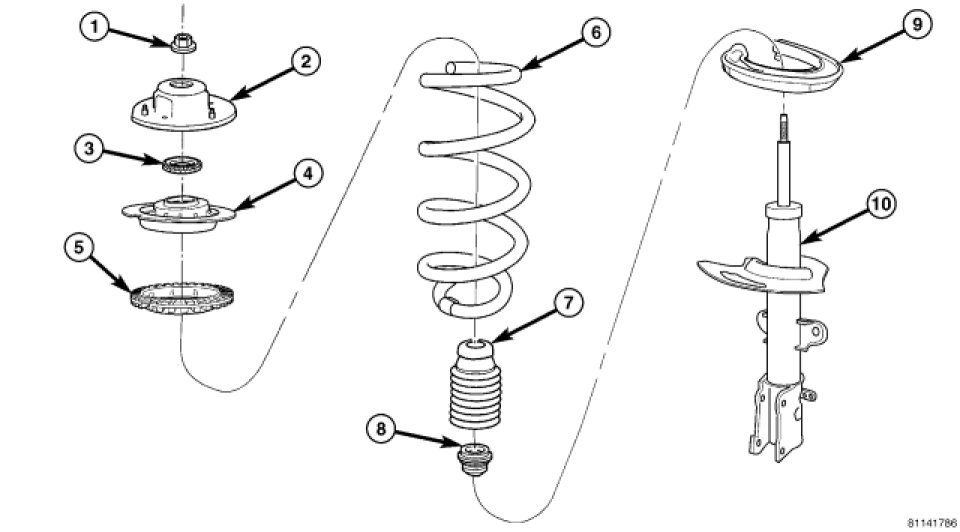 1
2
3
4
5
6
7
8
9
10
81141786