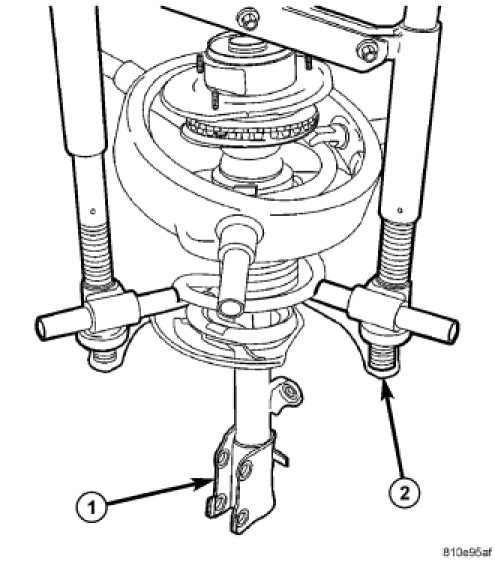 1
2
810e95af