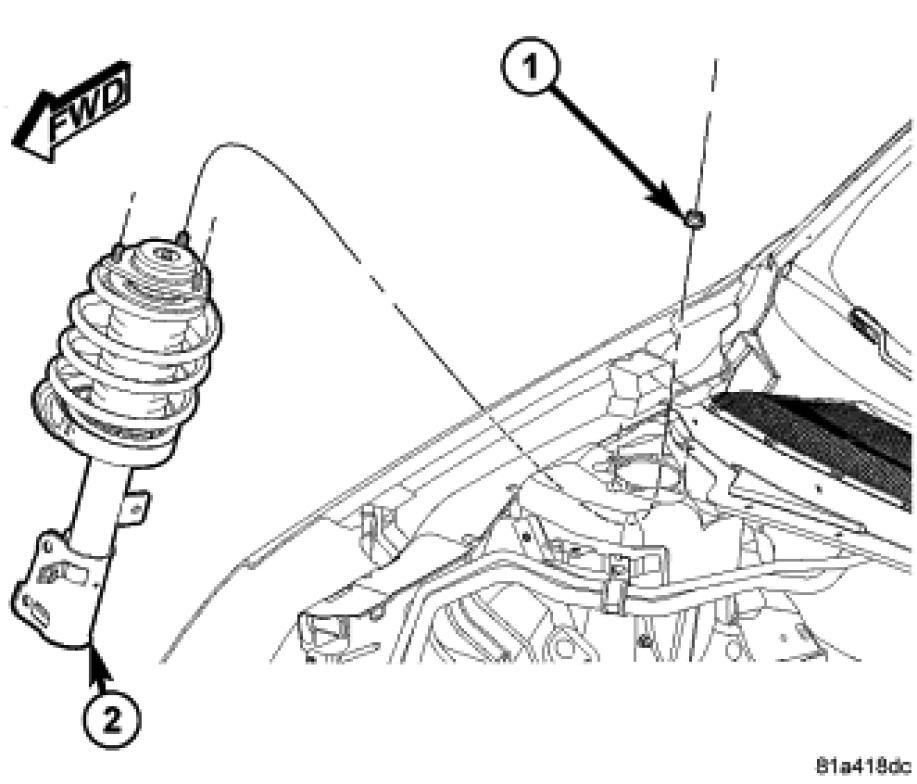 FWD

1

2

81a418dc