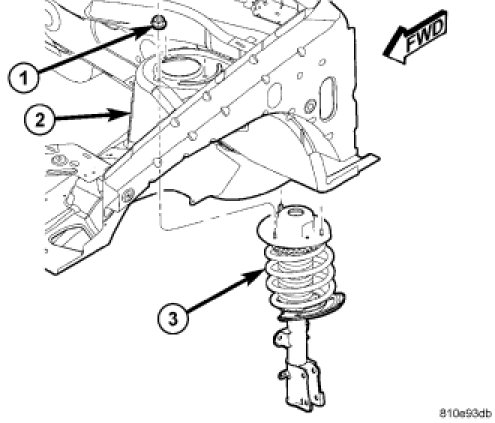 FWD

1

2

3

810e93db