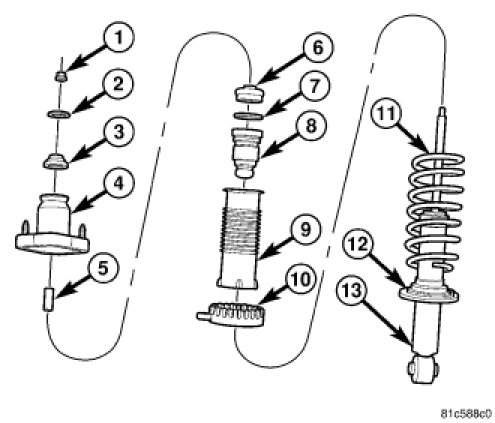 1
2
3
4
5
6
7
8
9
10
11
12
13
81c588c0